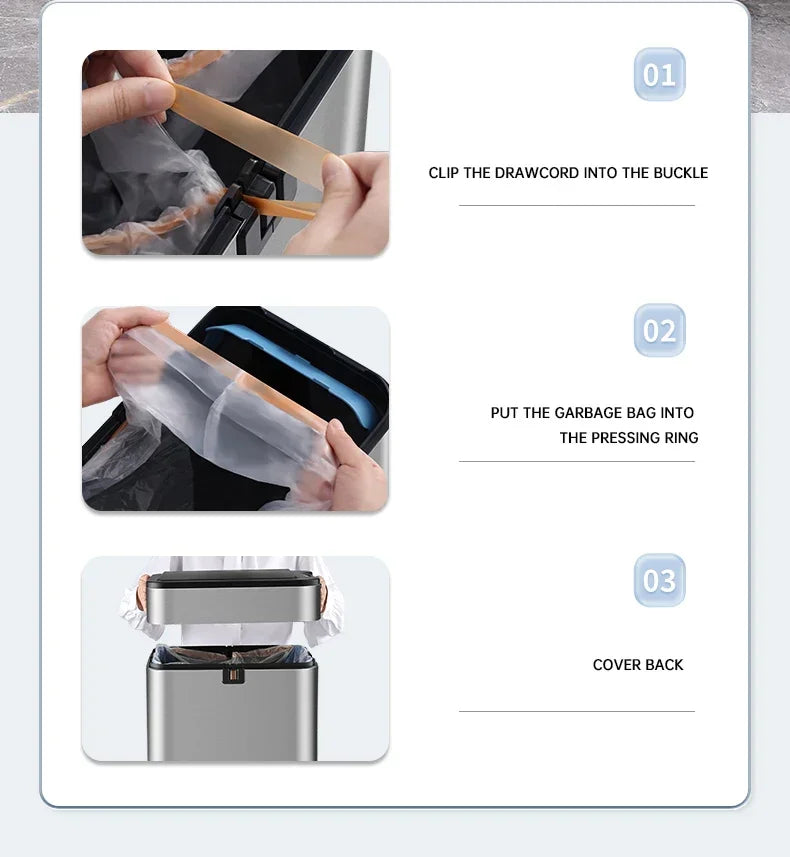 01

CLIP THE DRAWCORD INTO THE BUCKLE

02

PUT THE GARBAGE BAG INTO THE PRESSING RING

03

COVER BACK